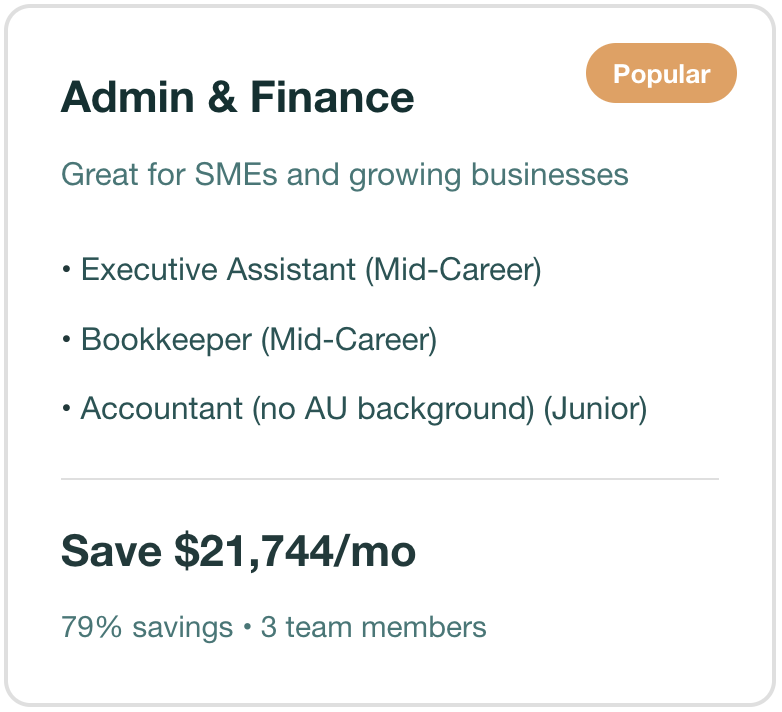 Admin & Finance

Popular

Great for SMEs and growing businesses

• Executive Assistant (Mid-Career)

• Bookkeeper (Mid-Career)

• Accountant (no AU background) (Junior)

Save \$21,744/mo

79% savings • 3 team members