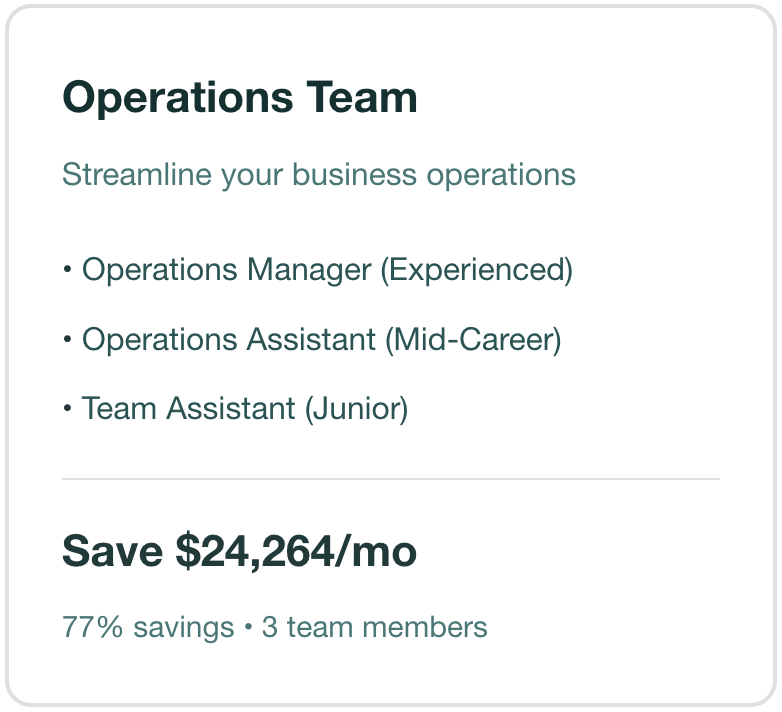 Operations Team

Streamline your business operations

• Operations Manager (Experienced)

• Operations Assistant (Mid-Career)

• Team Assistant (Junior)

Save \$24,264/mo

77% savings • 3 team members